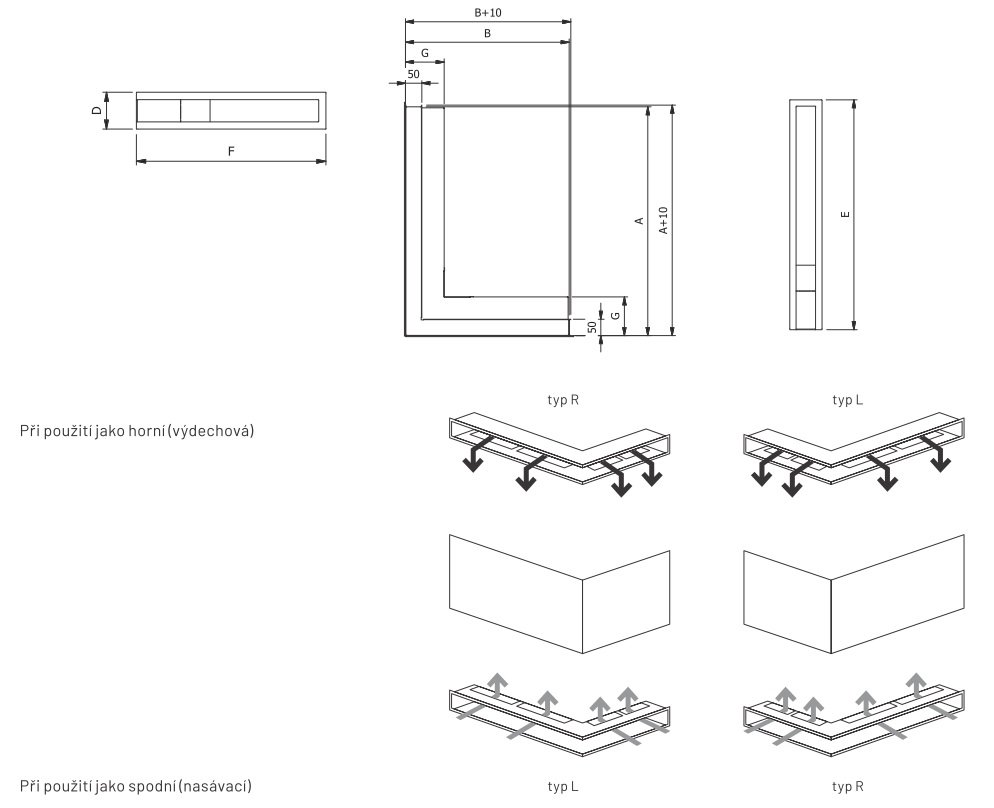 D

F

B+10

B

G

50

A

A+10

G

50

E

typ R

typ L

Při použití jako horní (výdechová)

Při použití jako spodní (nasávací)

typ L

typ R