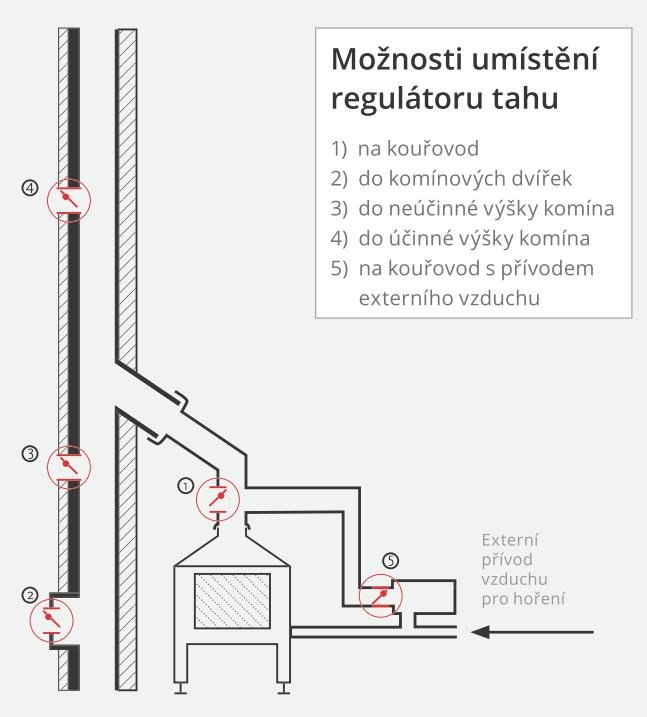 Možnosti umístění regulátoru tahu

1) na kouřovod
2) do komínových dvířek
3) do neúčinné výšky komína
4) do účinné výšky komína
5) na kouřovod s přívodem externího vzduchu

④

③

①

⑤

②

Externí přívod vzduchu pro hoření